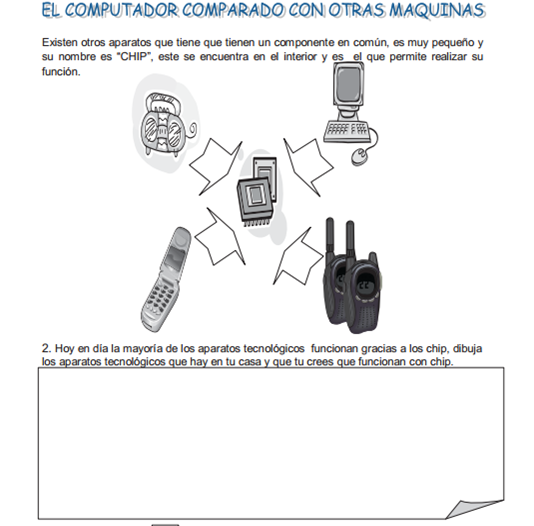 EL COMPUTADOR COMPARADO CON OTRAS MAQUINAS

Existen otros aparatos que tiene que tienen un componente en común, es muy pequeño y su nombre es "CHIP", este se encuentra en el interior y es el que permite realizar su función.

2. Hoy en día la mayoría de los aparatos tecnológicos funcionan gracias a los chip, dibuja los aparatos tecnológicos que hay en tu casa y que tu crees que funcionan con chip.